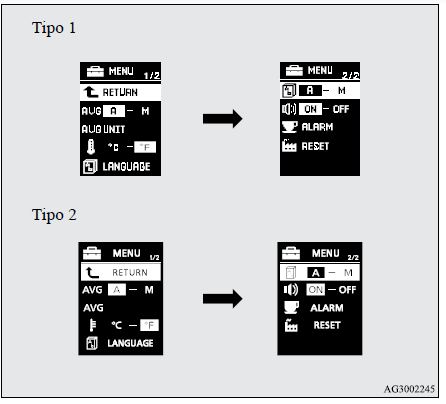 Tipo 1

MENU 1/2
RETURN
AVG A — M
AVG UNIT
°C — °F
LANGUAGE

MENU 2/2
A — M
ON — OFF
ALARM
RESET

Tipo 2

MENU 1/2
RETURN
AVG A — M
AVG
°C — °F
LANGUAGE

MENU 2/2
A — M
ON — OFF
ALARM
RESET

AG3002245