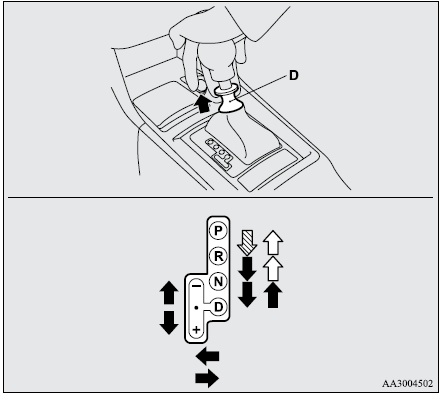 D

P
R
N
D
−
+

AA3004502