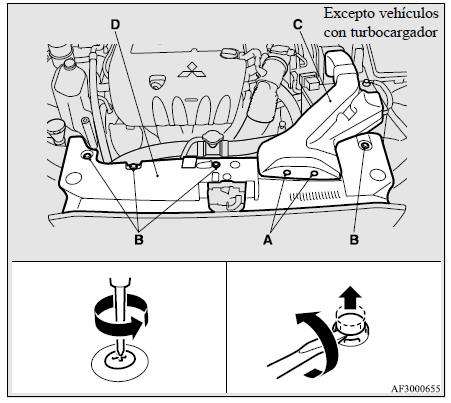 Excepto vehículos con turbocargador

D

C

B

A

B

AF3000655