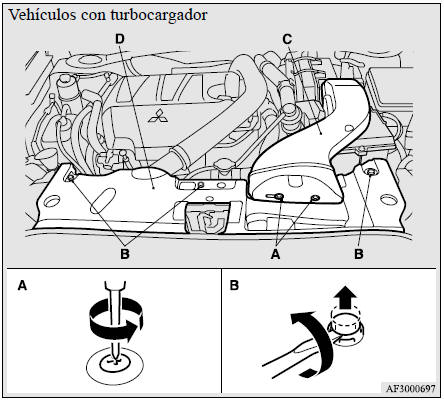 Vehículos con turbocargador

D

C

B

A

B

A

B

AF3000697