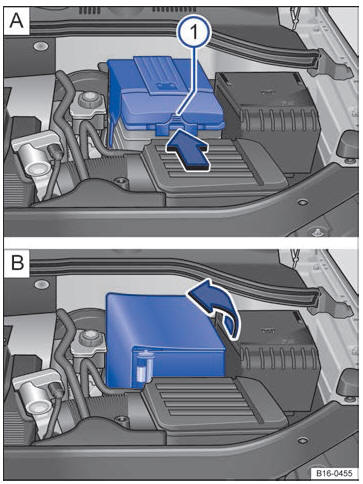 A
1
B
B16-0455